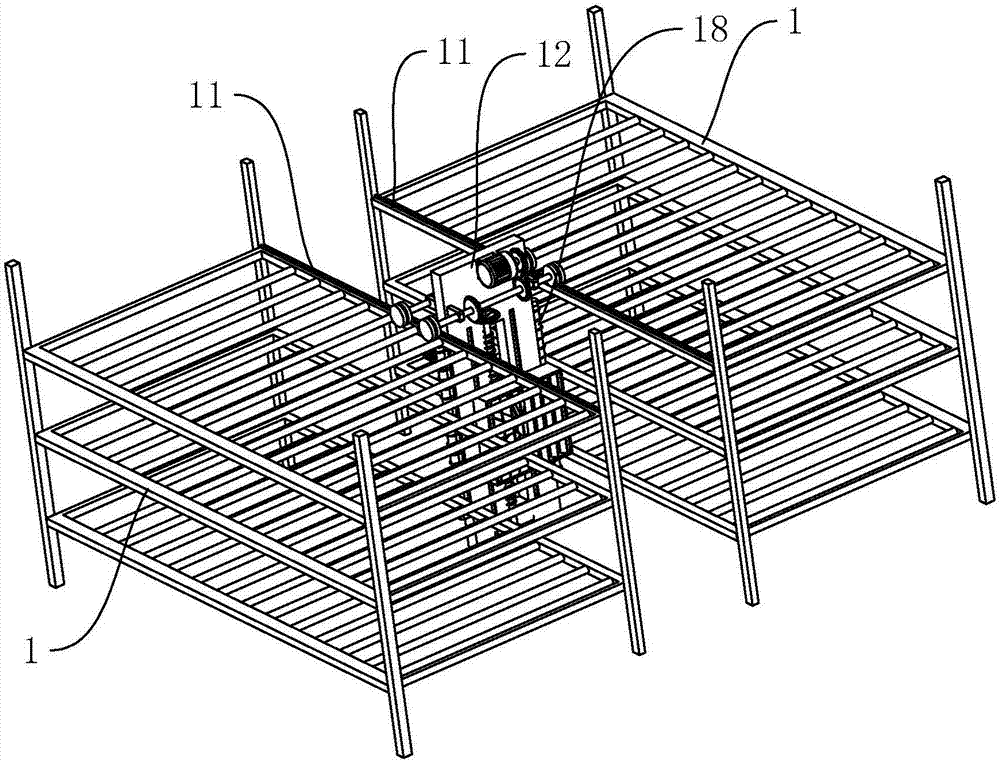 11
12
18
1
11
1